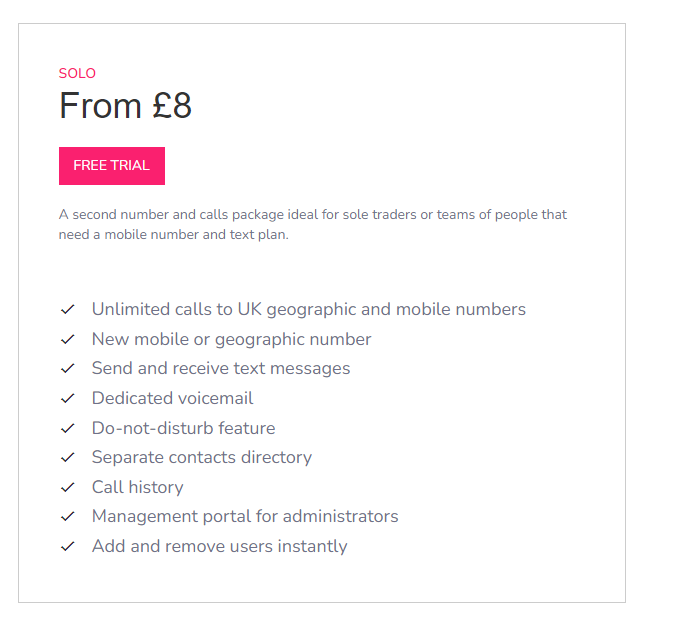 SOLO
From £8

FREE TRIAL

A second number and calls package ideal for sole traders or teams of people that need a mobile number and text plan.

✓ Unlimited calls to UK geographic and mobile numbers
✓ New mobile or geographic number
✓ Send and receive text messages
✓ Dedicated voicemail
✓ Do-not-disturb feature
✓ Separate contacts directory
✓ Call history
✓ Management portal for administrators
✓ Add and remove users instantly