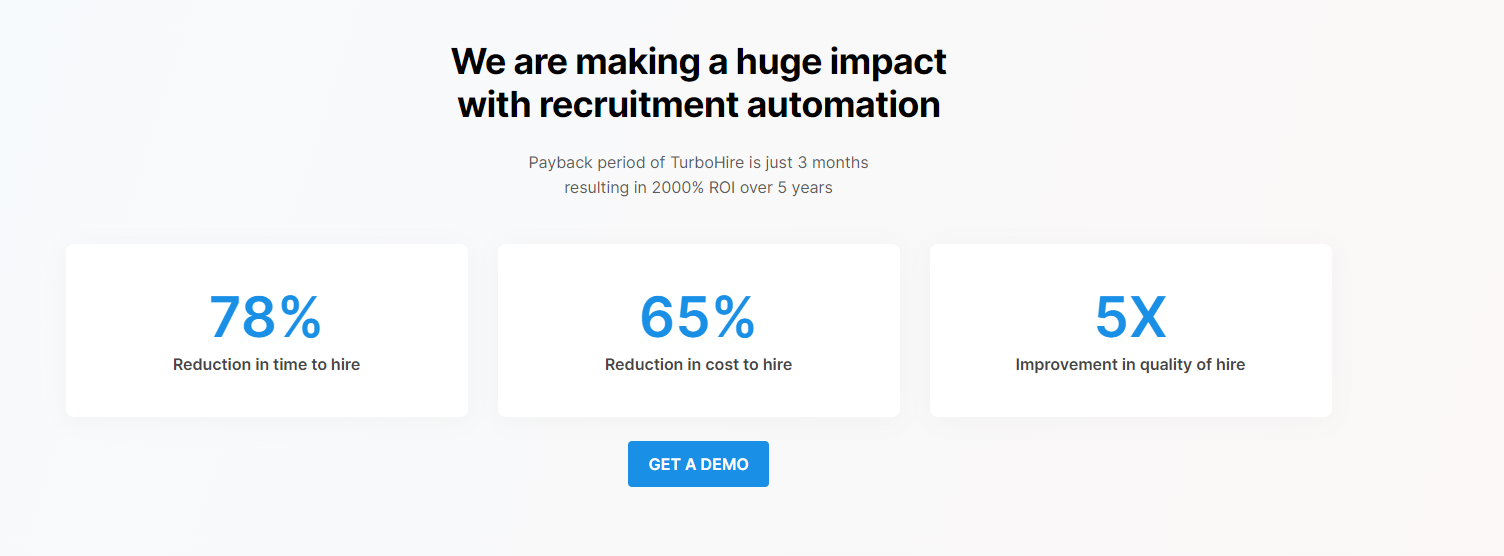 We are making a huge impact with recruitment automation

Payback period of TurboHire is just 3 months resulting in 2000% ROI over 5 years

78%
Reduction in time to hire

65%
Reduction in cost to hire

5X
Improvement in quality of hire

GET A DEMO