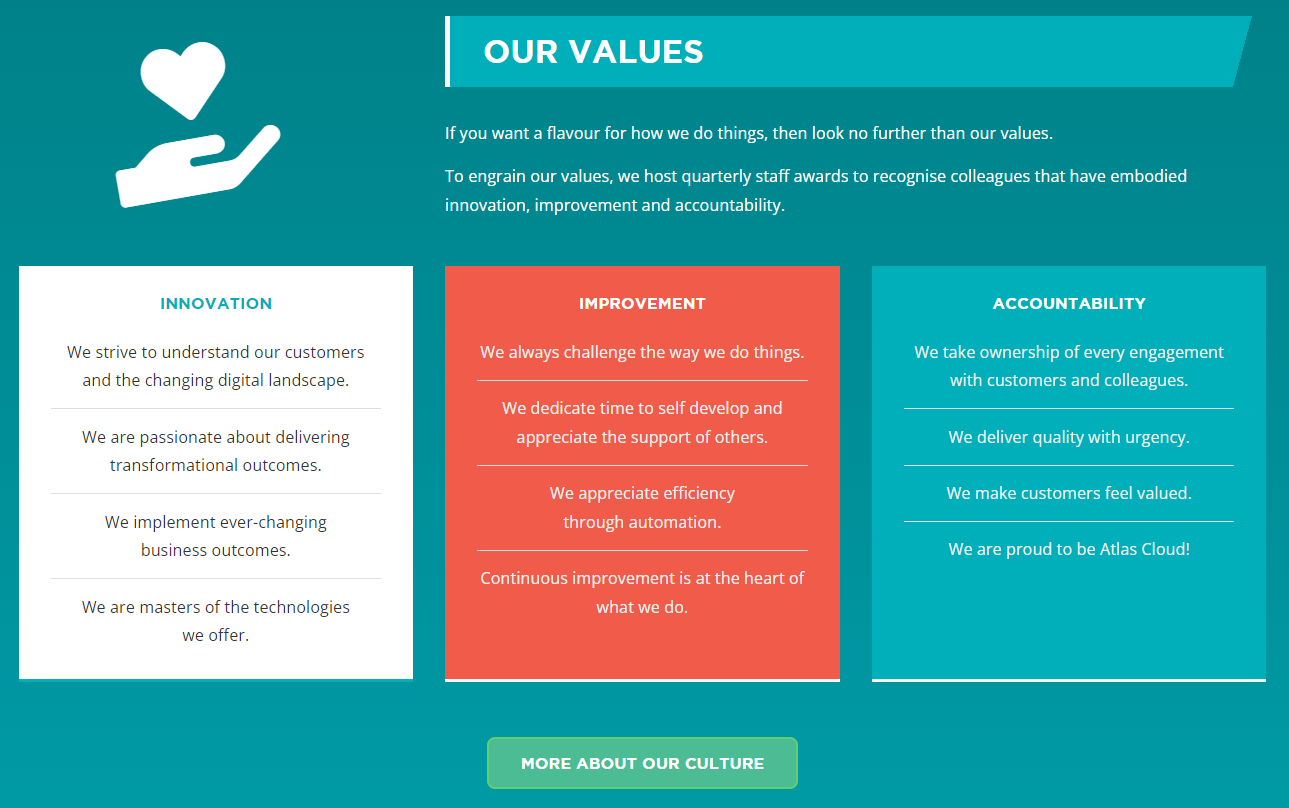 OUR VALUES

If you want a flavour for how we do things, then look no further than our values.

To engrain our values, we host quarterly staff awards to recognise colleagues that have embodied innovation, improvement and accountability.

INNOVATION

We strive to understand our customers and the changing digital landscape.

We are passionate about delivering transformational outcomes.

We implement ever-changing business outcomes.

We are masters of the technologies we offer.

IMPROVEMENT

We always challenge the way we do things.

We dedicate time to self develop and appreciate the support of others.

We appreciate efficiency through automation.

Continuous improvement is at the heart of what we do.

ACCOUNTABILITY

We take ownership of every engagement with customers and colleagues.

We deliver quality with urgency.

We make customers feel valued.

We are proud to be Atlas Cloud!

MORE ABOUT OUR CULTURE